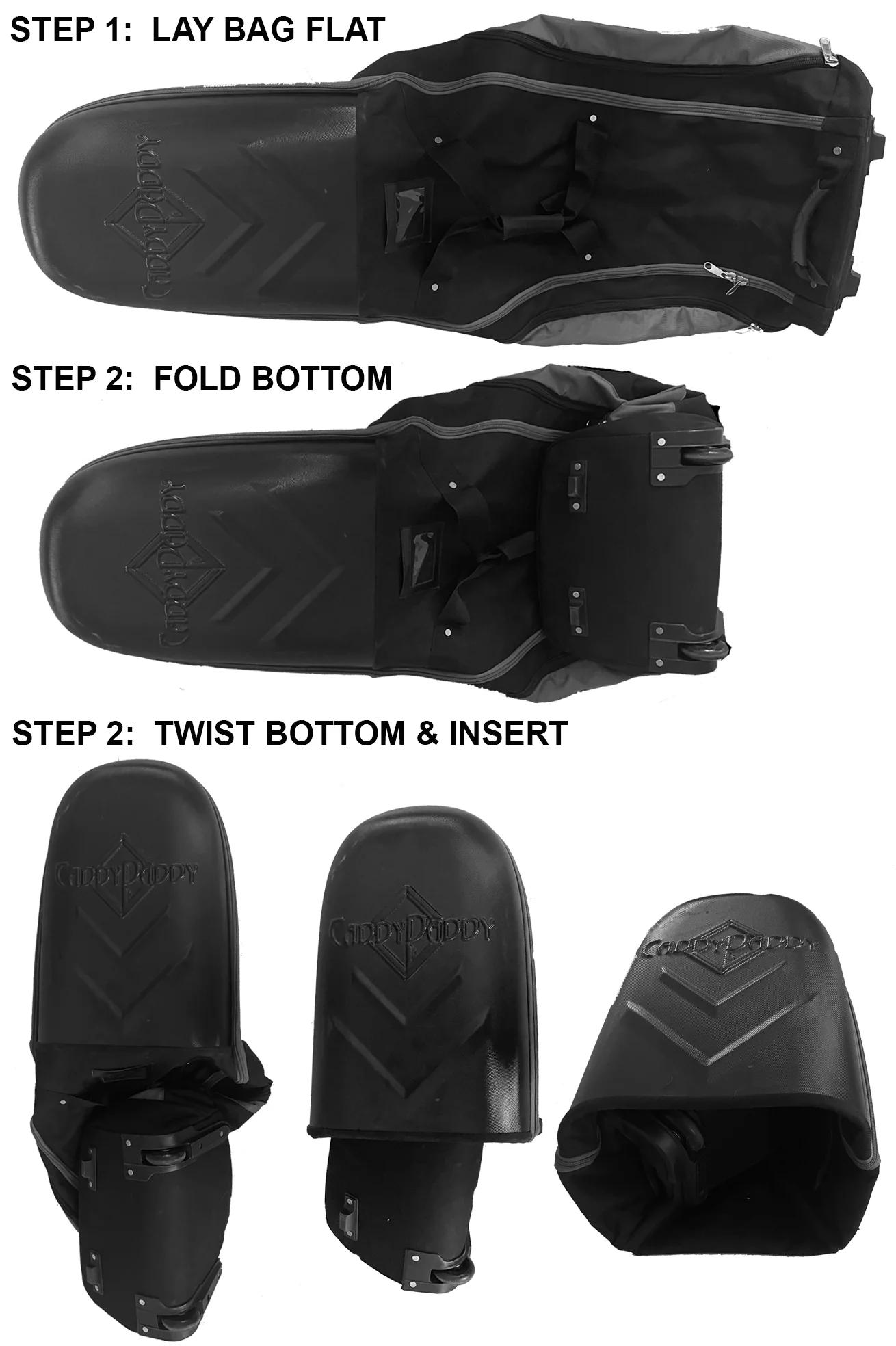 STEP 1: LAY BAG FLAT

CADDYDADDY

STEP 2: FOLD BOTTOM

CADDYDADDY

STEP 2: TWIST BOTTOM & INSERT

CADDYDADDY

CADDYDADDY

CADDYDADDY